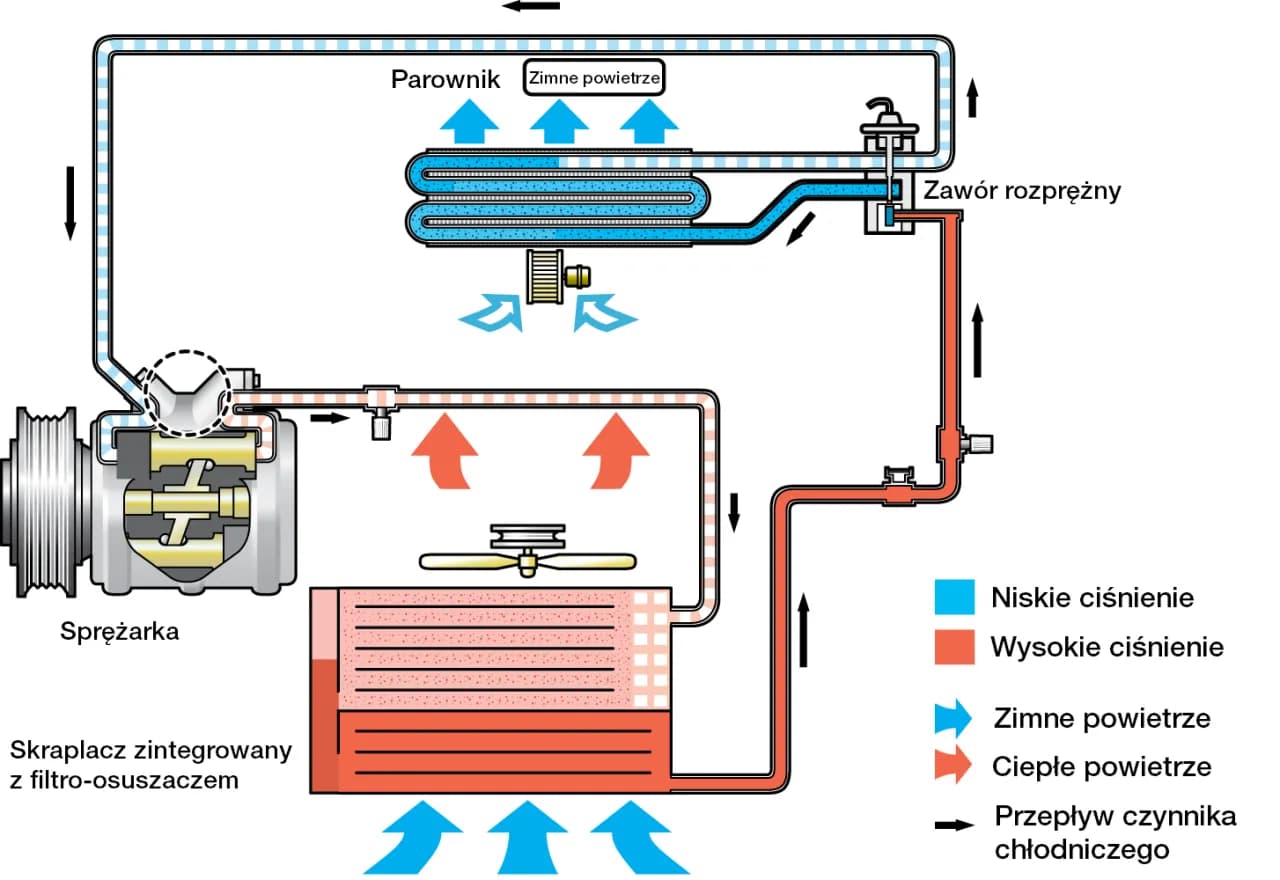 Parownik

Zimne powietrze

Zawór rozprężny

Sprężarka

Skraplacz zintegrowany z filtro-osuszaczem

Niskie ciśnienie

Wysokie ciśnienie

Zimne powietrze

Ciepłe powietrze

Przepływ czynnika chłodniczego